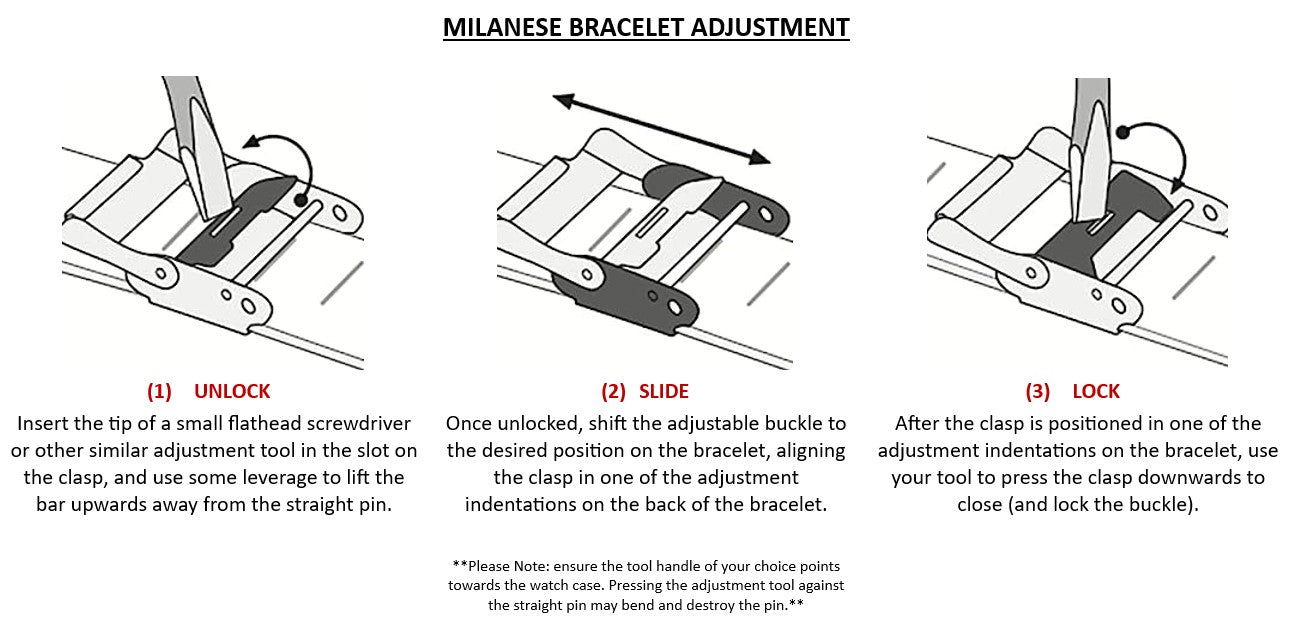 MILANESE BRACELET ADJUSTMENT

(1) UNLOCK

Insert the tip of a small flathead screwdriver or other similar adjustment tool in the slot on the clasp, and use some leverage to lift the bar upwards away from the straight pin.

(2) SLIDE

Once unlocked, shift the adjustable buckle to the desired position on the bracelet, aligning the clasp in one of the adjustment indentations on the back of the bracelet.

(3) LOCK

After the clasp is positioned in one of the adjustment indentations on the bracelet, use your tool to press the clasp downwards to close (and lock the buckle).

**Please Note: ensure the tool handle of your choice points towards the watch case. Pressing the adjustment tool against the straight pin may bend and destroy the pin.**