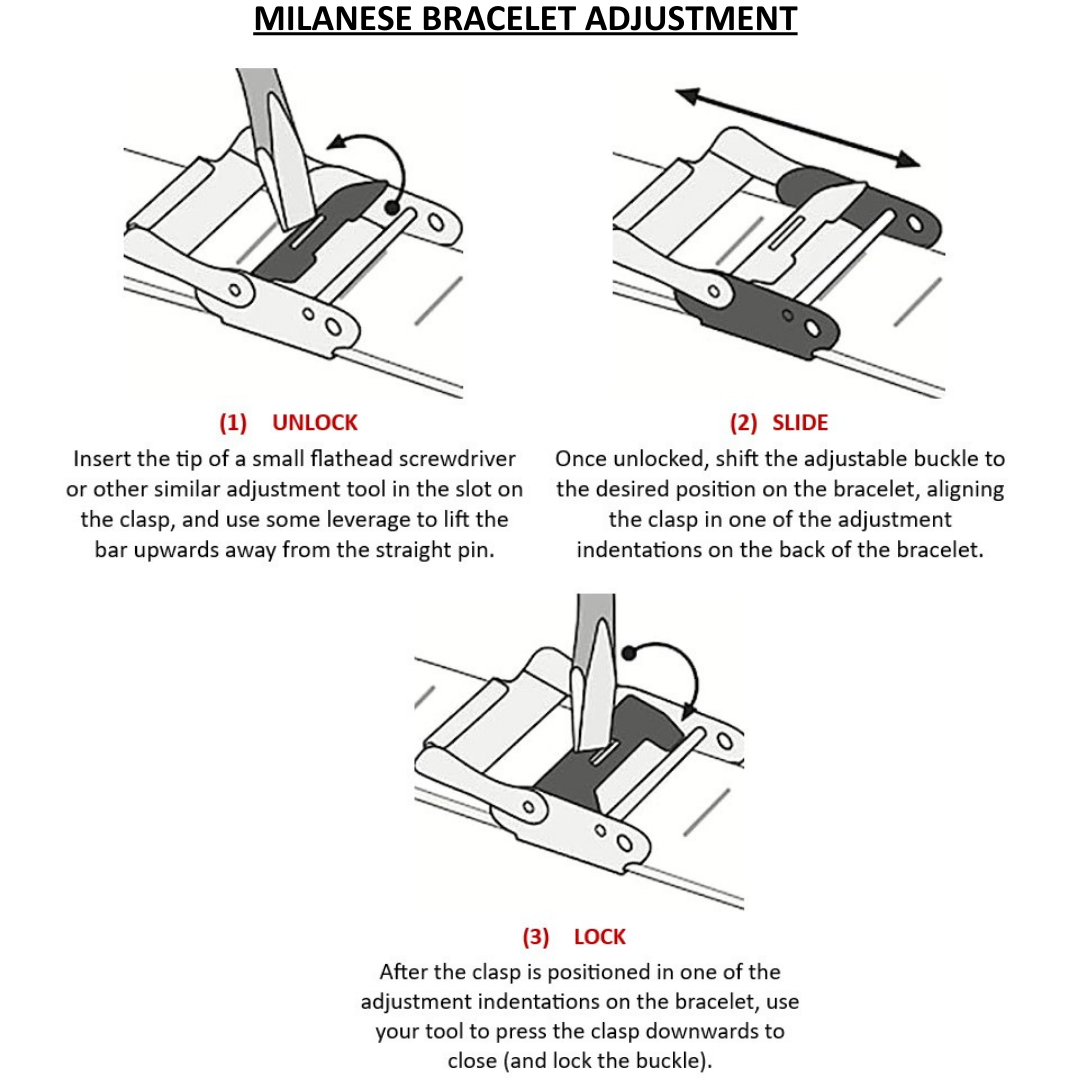 MILANESE BRACELET ADJUSTMENT

(1) UNLOCK
Insert the tip of a small flathead screwdriver or other similar adjustment tool in the slot on the clasp, and use some leverage to lift the bar upwards away from the straight pin.

(2) SLIDE
Once unlocked, shift the adjustable buckle to the desired position on the bracelet, aligning the clasp in one of the adjustment indentations on the back of the bracelet.

(3) LOCK
After the clasp is positioned in one of the adjustment indentations on the bracelet, use your tool to press the clasp downwards to close (and lock the buckle).